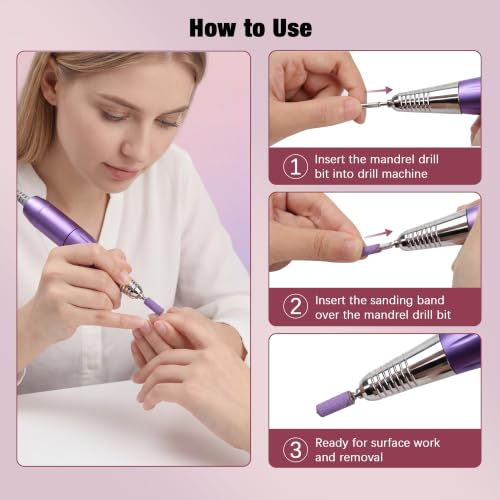 How to Use

1 Insert the mandrel drill bit into drill machine

2 Insert the sanding band over the mandrel drill bit

3 Ready for surface work and removal