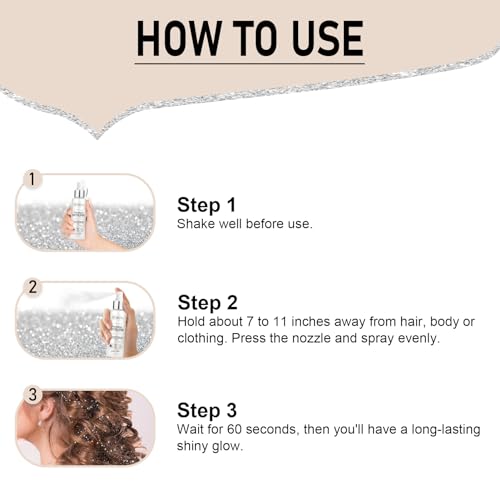 HOW TO USE

1

Step 1
Shake well before use.

2

Step 2
Hold about 7 to 11 inches away from hair, body or clothing. Press the nozzle and spray evenly.

3

Step 3
Wait for 60 seconds, then you'll have a long-lasting shiny glow.