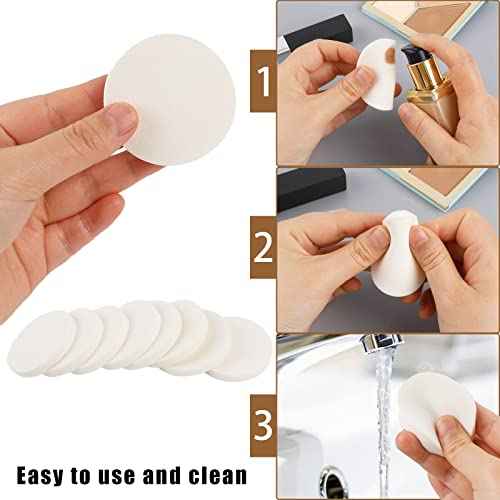 1

2

3

Easy to use and clean