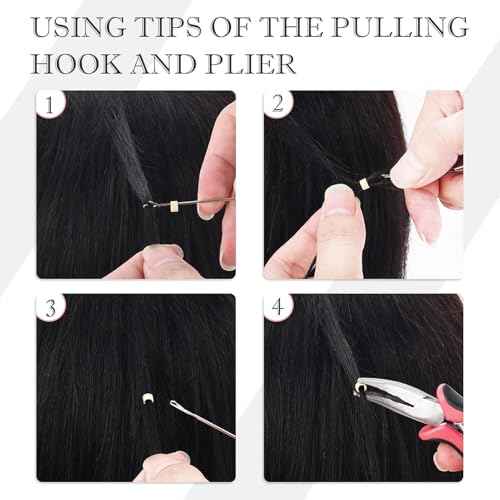 USING TIPS OF THE PULLING HOOK AND PLIER

1

2

3

4