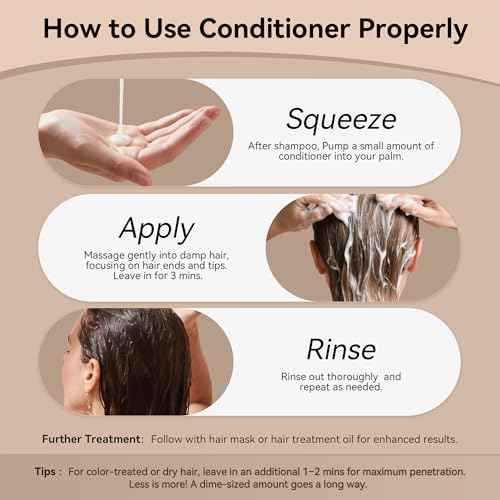 How to Use Conditioner Properly

Squeeze

After shampoo, Pump a small amount of conditioner into your palm.

Apply

Massage gently into damp hair, focusing on hair ends and tips. Leave in for 3 mins.

Rinse

Rinse out thoroughly and repeat as needed.

Further Treatment: Follow with hair mask or hair treatment oil for enhanced results.

Tips : For color-treated or dry hair, leave in an additional 1–2 mins for maximum penetration. Less is more! A dime-sized amount goes a long way.