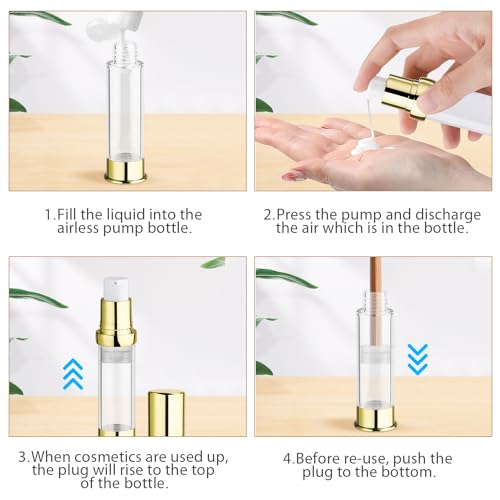 1.Fill the liquid into the airless pump bottle.

2.Press the pump and discharge the air which is in the bottle.

3.When cosmetics are used up, the plug will rise to the top of the bottle.

4.Before re-use, push the plug to the bottom.