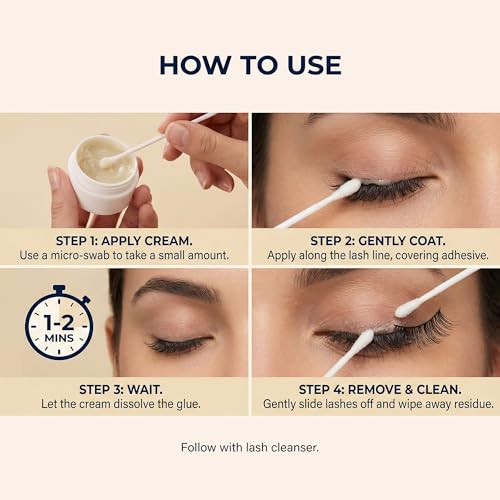 HOW TO USE

STEP 1: APPLY CREAM.
Use a micro-swab to take a small amount.

STEP 2: GENTLY COAT.
Apply along the lash line, covering adhesive.

1-2 MINS

STEP 3: WAIT.
Let the cream dissolve the glue.

STEP 4: REMOVE & CLEAN.
Gently slide lashes off and wipe away residue.

Follow with lash cleanser.