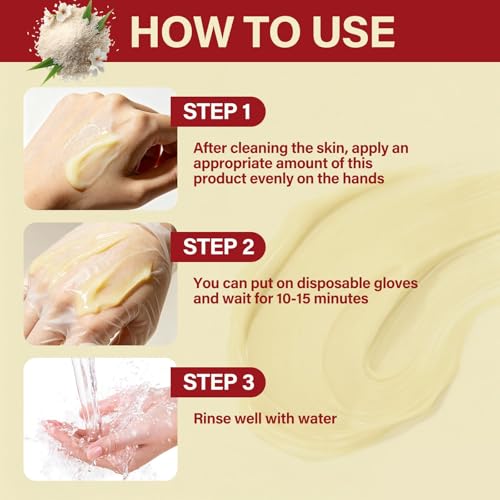 HOW TO USE

STEP 1

After cleaning the skin, apply an appropriate amount of this product evenly on the hands

STEP 2

You can put on disposable gloves and wait for 10-15 minutes

STEP 3

Rinse well with water