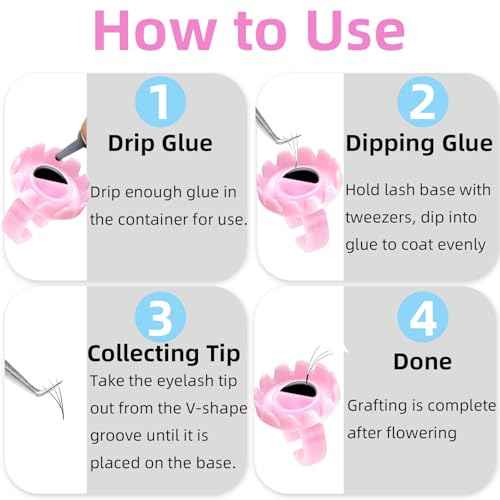 How to Use

1
Drip Glue
Drip enough glue in the container for use.

2
Dipping Glue
Hold lash base with tweezers, dip into glue to coat evenly

3
Collecting Tip
Take the eyelash tip out from the V-shape groove until it is placed on the base.

4
Done
Grafting is complete after flowering