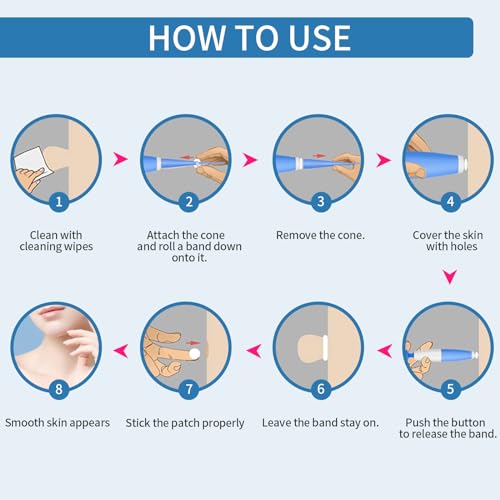 HOW TO USE

1
Clean with cleaning wipes

2
Attach the cone and roll a band down onto it.

3
Remove the cone.

4
Cover the skin with holes

5
Push the button to release the band.

6
Leave the band stay on.

7
Stick the patch properly

8
Smooth skin appears