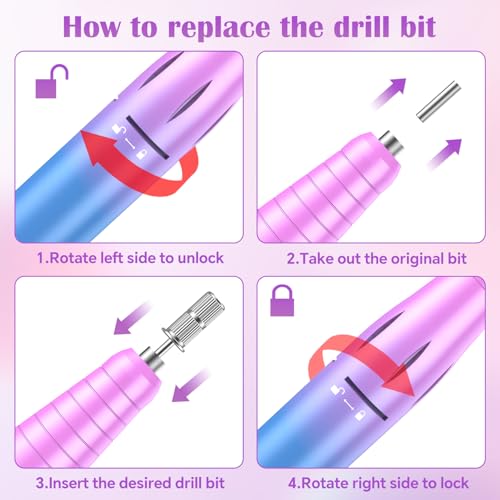 How to replace the drill bit

1.Rotate left side to unlock

2.Take out the original bit

3.Insert the desired drill bit

4.Rotate right side to lock