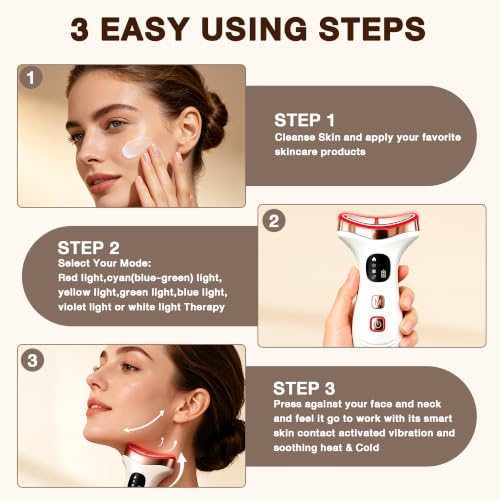 3 EASY USING STEPS

1

STEP 1
Cleanse Skin and apply your favorite skincare products

2

STEP 2
Select Your Mode:
Red light,cyan(blue-green) light, yellow light,green light,blue light, violet light or white light Therapy

M

3

STEP 3
Press against your face and neck and feel it go to work with its smart skin contact activated vibration and soothing heat & Cold