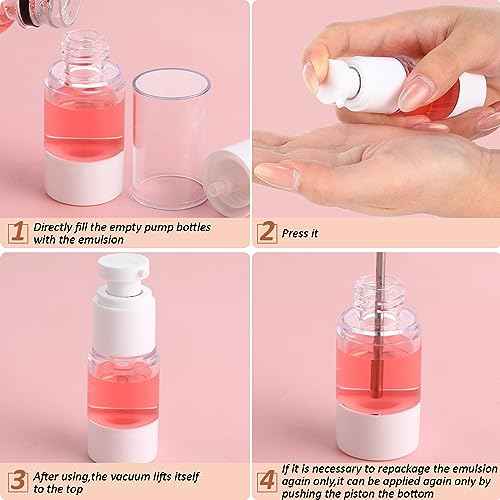 1 Directly fill the empty pump bottles with the emulsion

2 Press it

3 After using,the vacuum lifts itself to the top

4 If it is necessary to repackage the emulsion again only,it can be applied again only by pushing the piston the bottom