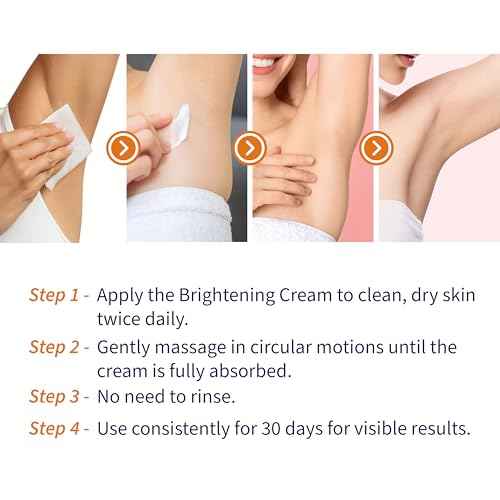 Step 1 - Apply the Brightening Cream to clean, dry skin twice daily.

Step 2 - Gently massage in circular motions until the cream is fully absorbed.

Step 3 - No need to rinse.

Step 4 - Use consistently for 30 days for visible results.