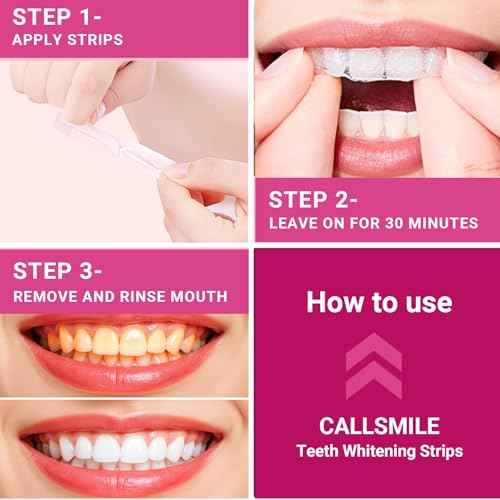 STEP 1-
APPLY STRIPS

STEP 2-
LEAVE ON FOR 30 MINUTES

STEP 3-
REMOVE AND RINSE MOUTH

How to use

CALLSMILE
Teeth Whitening Strips