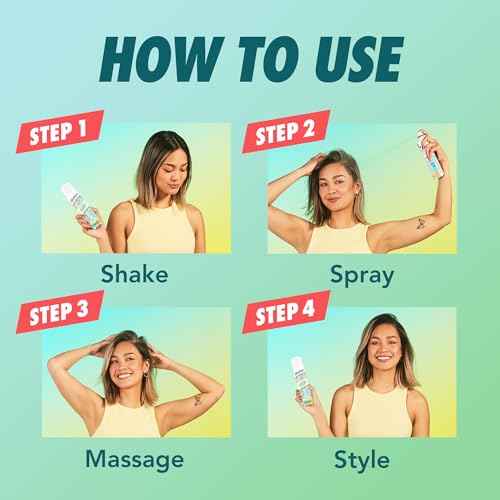 HOW TO USE

STEP 1

Shake

STEP 2

Spray

STEP 3

Massage

STEP 4

Style