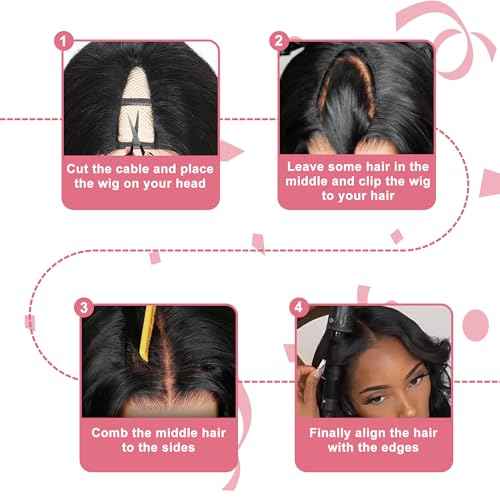 1
Cut the cable and place the wig on your head

2
Leave some hair in the middle and clip the wig to your hair

3
Comb the middle hair to the sides

4
Finally align the hair with the edges