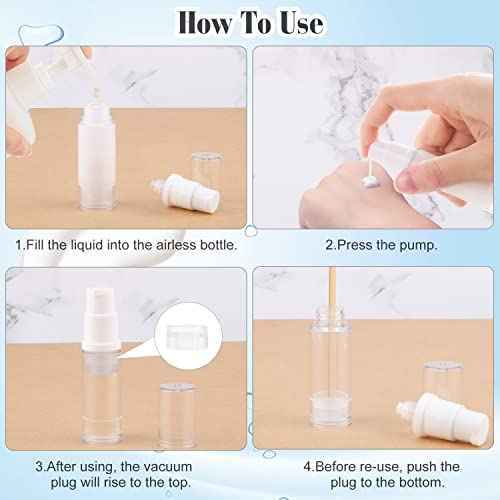 How To Use

1.Fill the liquid into the airless bottle.

2.Press the pump.

3.After using, the vacuum plug will rise to the top.

4.Before re-use, push the plug to the bottom.