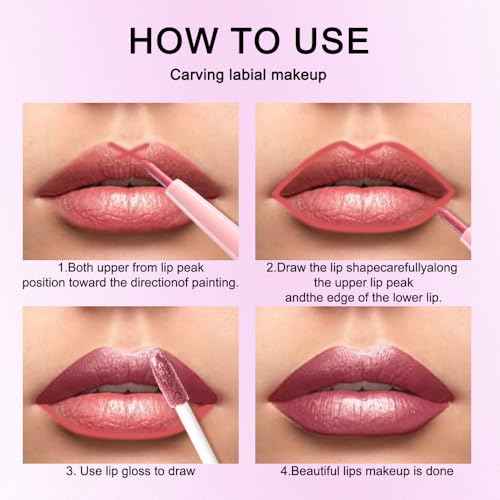 HOW TO USE

Carving labial makeup

1.Both upper from lip peak position toward the directionof painting.

2.Draw the lip shapecarefullyalong the upper lip peak andthe edge of the lower lip.

3. Use lip gloss to draw

4.Beautiful lips makeup is done