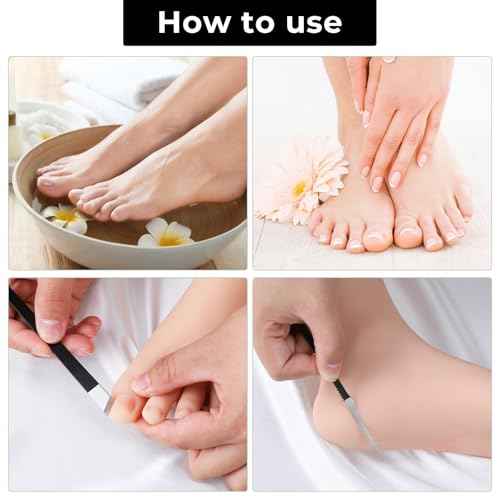 How to use