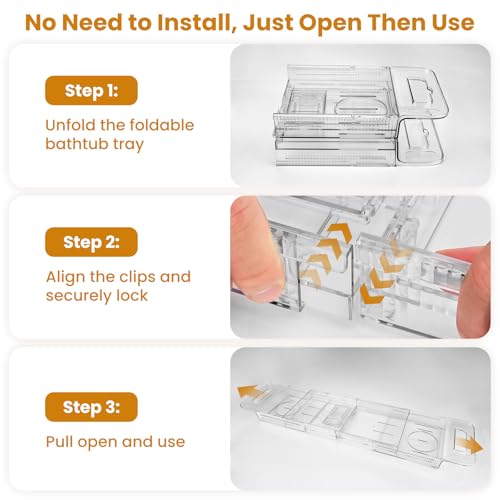 No Need to Install, Just Open Then Use

Step 1:

Unfold the foldable bathtub tray

Step 2:

Align the clips and securely lock

Step 3:

Pull open and use