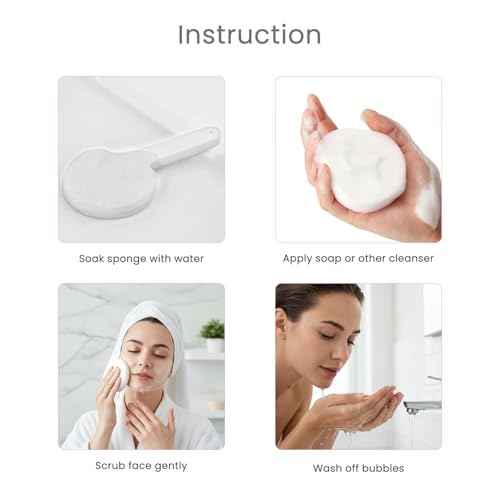 Instruction

Soak sponge with water

Apply soap or other cleanser

Scrub face gently

Wash off bubbles