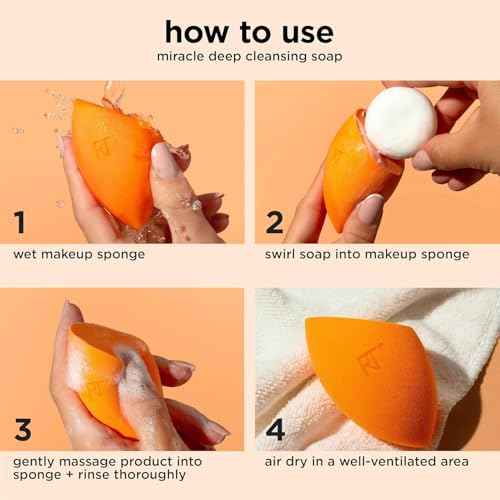 how to use
miracle deep cleansing soap

1
wet makeup sponge

2
swirl soap into makeup sponge

3
gently massage product into sponge + rinse thoroughly

4
air dry in a well-ventilated area