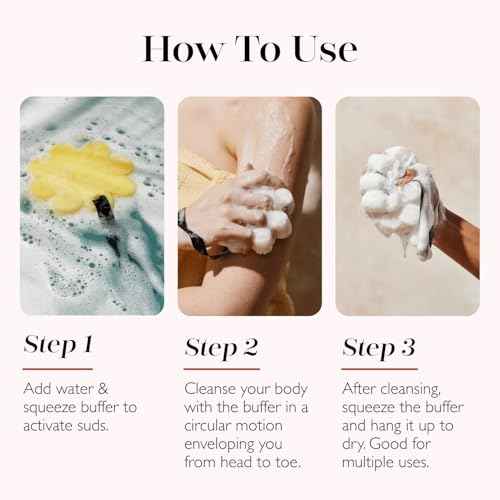 How To Use

Step 1

Add water & squeeze buffer to activate suds.

Step 2

Cleanse your body with the buffer in a circular motion enveloping you from head to toe.

Step 3

After cleansing, squeeze the buffer and hang it up to dry. Good for multiple uses.