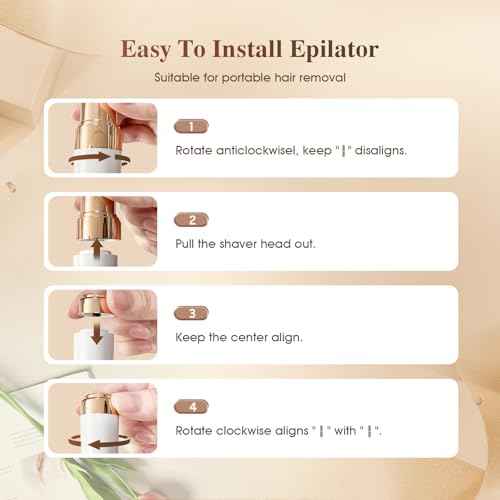 Easy To Install Epilator

Suitable for portable hair removal

1

Rotate anticlockwisel, keep "¦" disaligns.

2

Pull the shaver head out.

3

Keep the center align.

4

Rotate clockwise aligns "¦" with "¦".