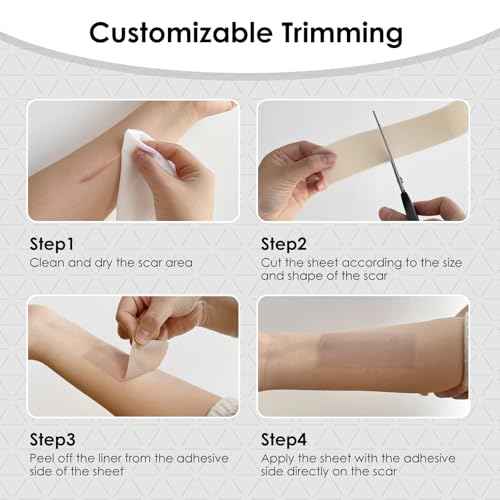 Customizable Trimming

Step1
Clean and dry the scar area

Step2
Cut the sheet according to the size and shape of the scar

Step3
Peel off the liner from the adhesive side of the sheet

Step4
Apply the sheet with the adhesive side directly on the scar