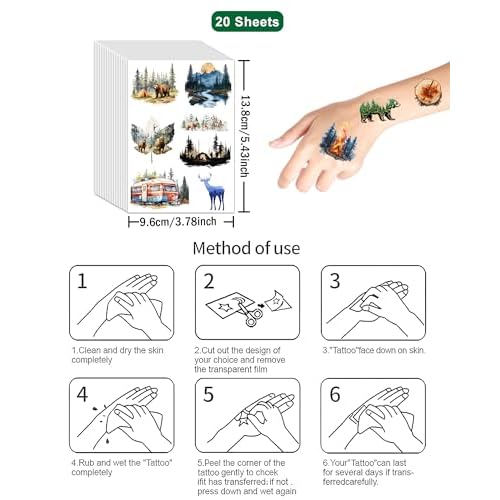 20 Sheets

13.8cm/5.43inch

9.6cm/3.78inch

Method of use

1

1.Clean and dry the skin completely

2

2.Cut out the design of your choice and remove the transparent film

3

3."Tattoo"face down on skin.

4

4.Rub and wet the "Tattoo" completely

5

5.Peel the corner of the tattoo gently to chcek ifit has transferred: if not . press down and wet again

6

6.Your"Tattoo"can last for several days if transferredcarefully.