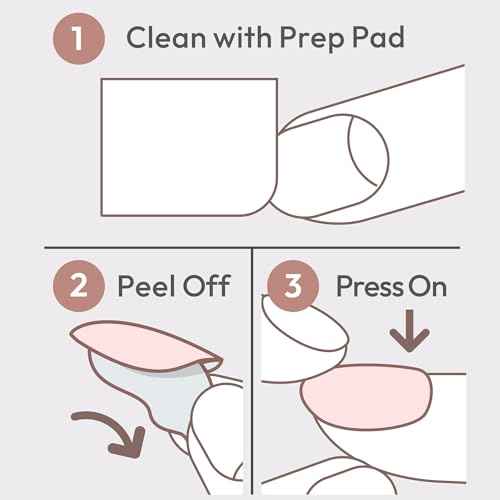 1 Clean with Prep Pad

2 Peel Off

3 Press On