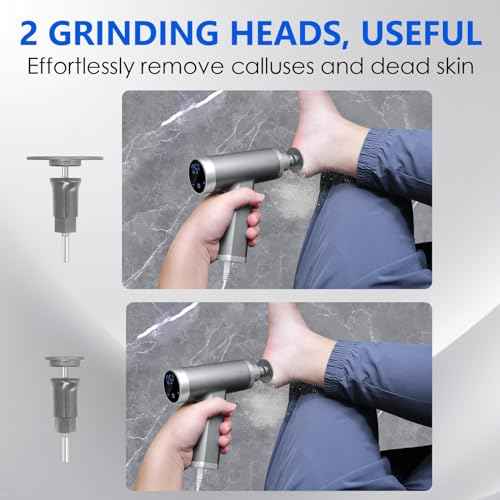 2 GRINDING HEADS, USEFUL
Effortlessly remove calluses and dead skin