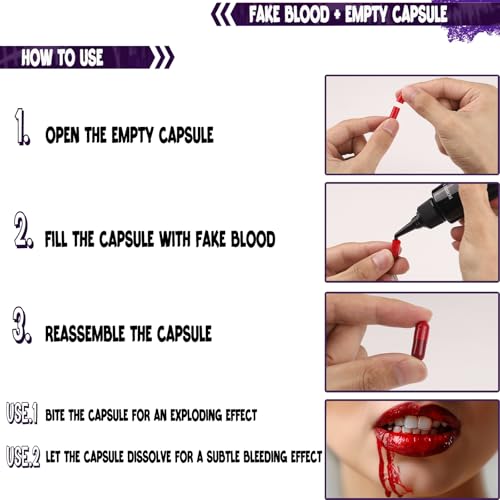 FAKE BLOOD + EMPTY CAPSULE

HOW TO USE

1. OPEN THE EMPTY CAPSULE

2. FILL THE CAPSULE WITH FAKE BLOOD

3. REASSEMBLE THE CAPSULE

USE.1 BITE THE CAPSULE FOR AN EXPLODING EFFECT

USE.2 LET THE CAPSULE DISSOLVE FOR A SUBTLE BLEEDING EFFECT