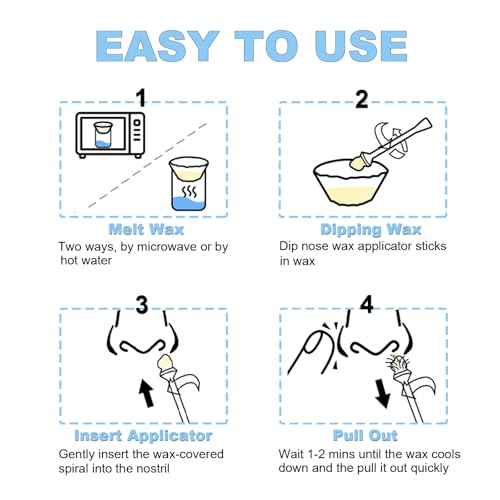 EASY TO USE

1

Melt Wax

Two ways, by microwave or by hot water

2

Dipping Wax

Dip nose wax applicator sticks in wax

3

Insert Applicator

Gently insert the wax-covered spiral into the nostril

4

Pull Out

Wait 1-2 mins until the wax cools down and the pull it out quickly