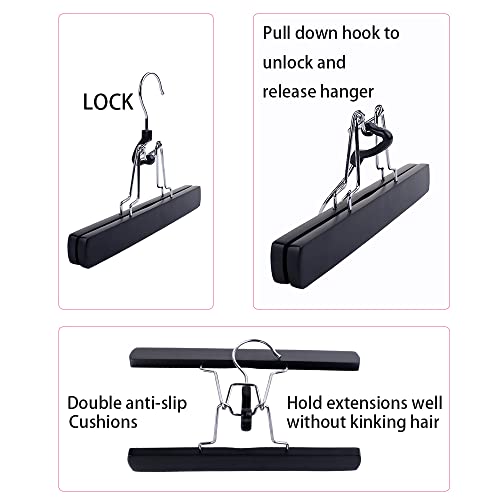 LOCK

Pull down hook to unlock and release hanger

Double anti-slip Cushions

Hold extensions well without kinking hair