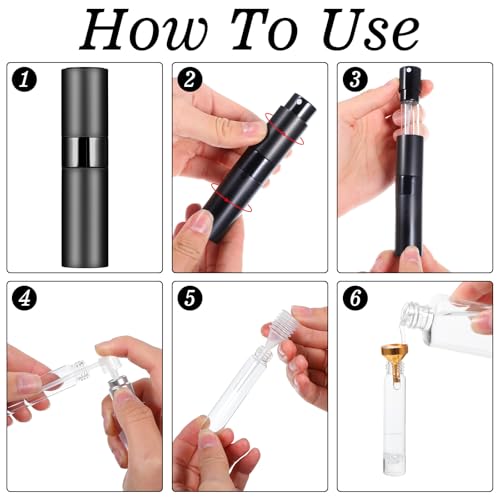 How To Use

1

2

3

4

5

6