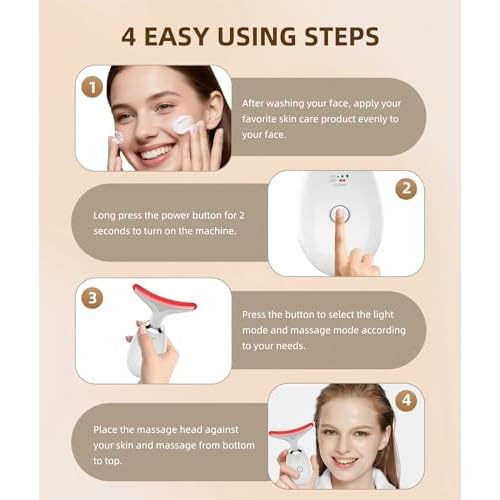 4 EASY USING STEPS

1

After washing your face, apply your favorite skin care product evenly to your face.

2

Long press the power button for 2 seconds to turn on the machine.

3

Press the button to select the light mode and massage mode according to your needs.

4

Place the massage head against your skin and massage from bottom to top.