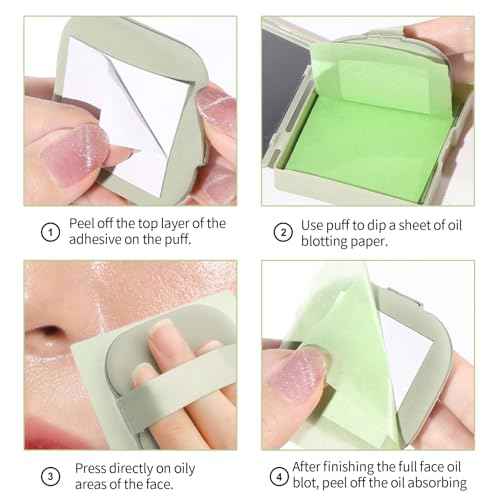 1 Peel off the top layer of the adhesive on the puff.

2 Use puff to dip a sheet of oil blotting paper.

3 Press directly on oily areas of the face.

4 After finishing the full face oil blot, peel off the oil absorbing