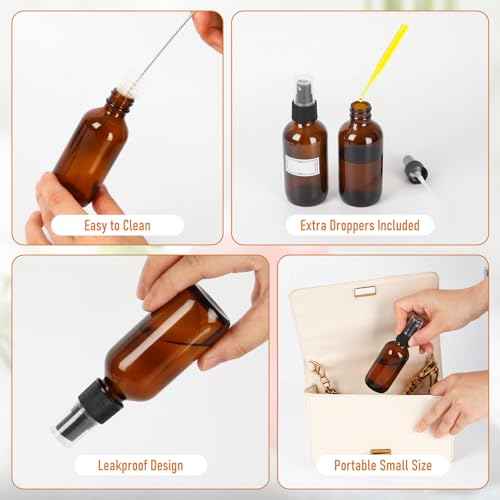 Easy to Clean

Extra Droppers Included

Leakproof Design

Portable Small Size