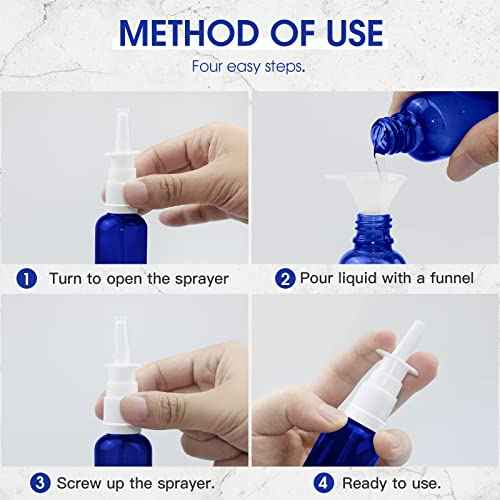 METHOD OF USE

Four easy steps.

1 Turn to open the sprayer

2 Pour liquid with a funnel

3 Screw up the sprayer.

4 Ready to use.