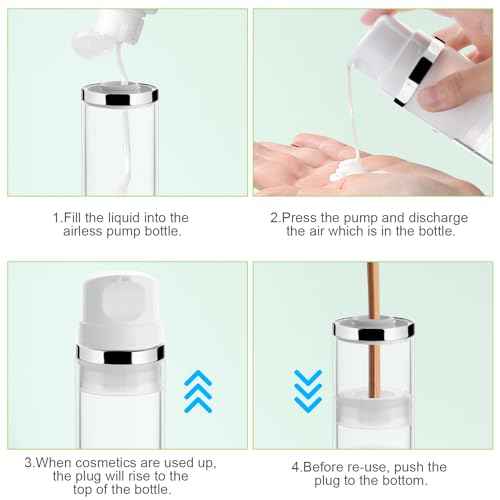 1.Fill the liquid into the airless pump bottle.

2.Press the pump and discharge the air which is in the bottle.

3.When cosmetics are used up, the plug will rise to the top of the bottle.

4.Before re-use, push the plug to the bottom.