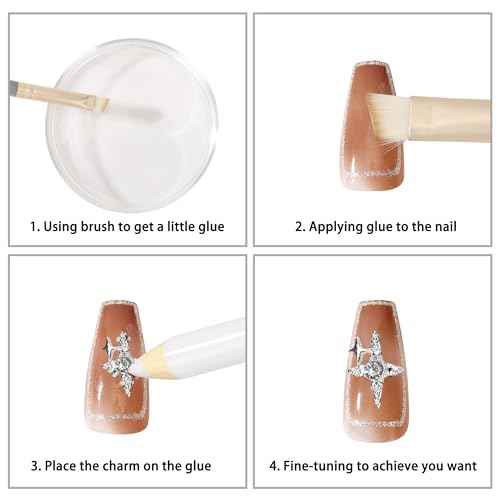 1. Using brush to get a little glue

2. Applying glue to the nail

3. Place the charm on the glue

4. Fine-tuning to achieve you want