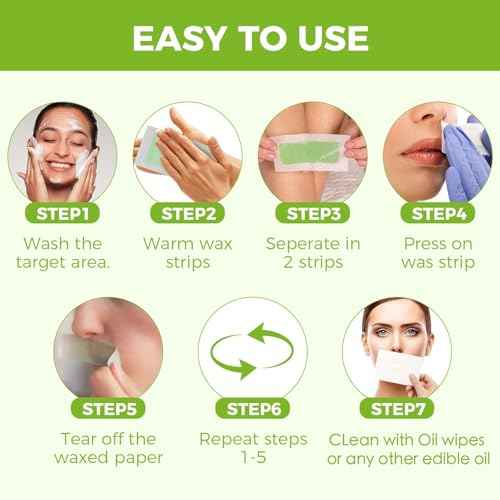 EASY TO USE

STEP1
Wash the target area.

STEP2
Warm wax strips

STEP3
Seperate in 2 strips

STEP4
Press on was strip

STEP5
Tear off the waxed paper

STEP6
Repeat steps 1-5

STEP7
CLean with Oil wipes or any other edible oil