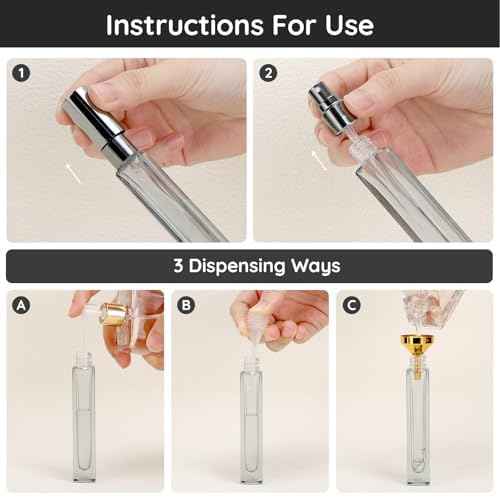 Instructions For Use

1

2

3 Dispensing Ways

A

B

C