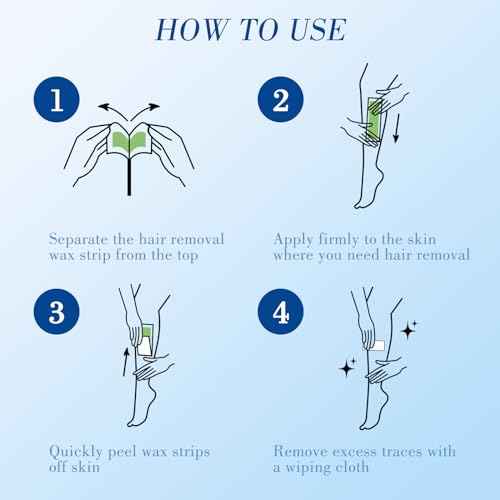 HOW TO USE

1

Separate the hair removal wax strip from the top

2

Apply firmly to the skin where you need hair removal

3

Quickly peel wax strips off skin

4

Remove excess traces with a wiping cloth