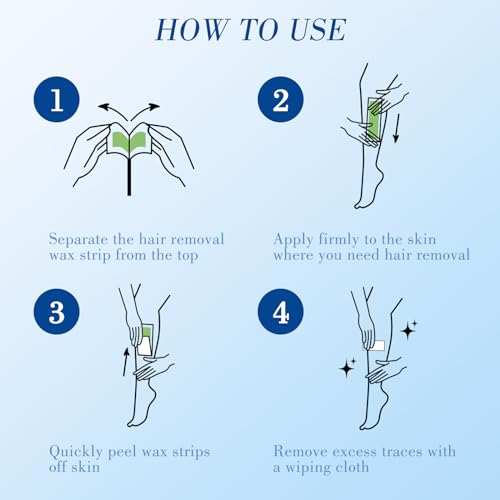 HOW TO USE

1

Separate the hair removal wax strip from the top

2

Apply firmly to the skin where you need hair removal

3

Quickly peel wax strips off skin

4

Remove excess traces with a wiping cloth