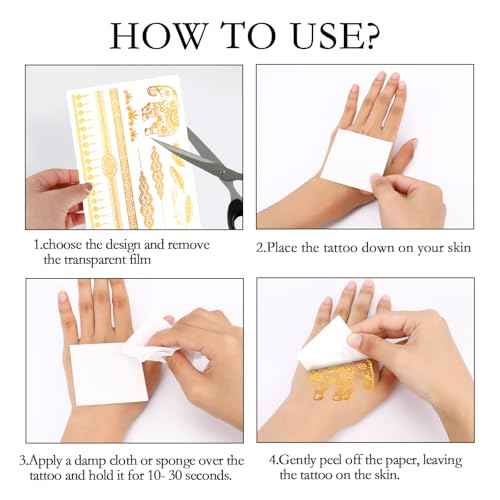 HOW TO USE?

1.choose the design and remove the transparent film

2.Place the tattoo down on your skin

3.Apply a damp cloth or sponge over the tattoo and hold it for 10- 30 seconds.

4.Gently peel off the paper, leaving the tattoo on the skin.