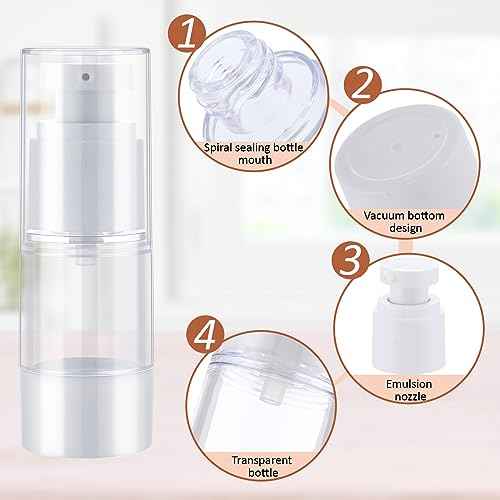 1
Spiral sealing bottle mouth

2
Vacuum bottom design

3
Emulsion nozzle

4
Transparent bottle