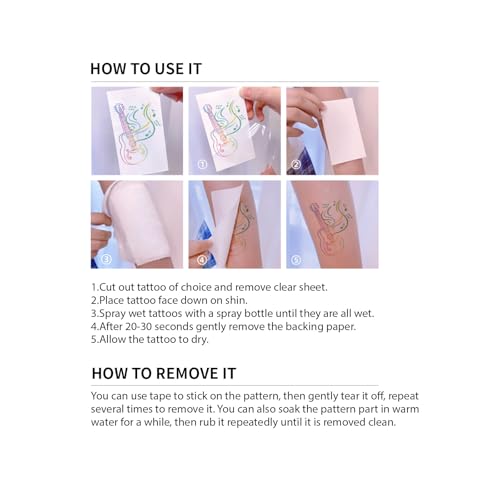 HOW TO USE IT

①

②

③

④

⑤

1.Cut out tattoo of choice and remove clear sheet.
2.Place tattoo face down on shin.
3.Spray wet tattoos with a spray bottle until they are all wet.
4.After 20-30 seconds gently remove the backing paper.
5.Allow the tattoo to dry.

HOW TO REMOVE IT

You can use tape to stick on the pattern, then gently tear it off, repeat several times to remove it. You can also soak the pattern part in warm water for a while, then rub it repeatedly until it is removed clean.