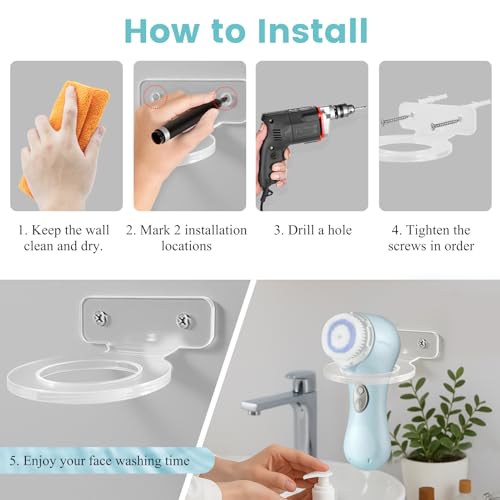 How to Install

1. Keep the wall clean and dry.

2. Mark 2 installation locations

3. Drill a hole

4. Tighten the screws in order

5. Enjoy your face washing time