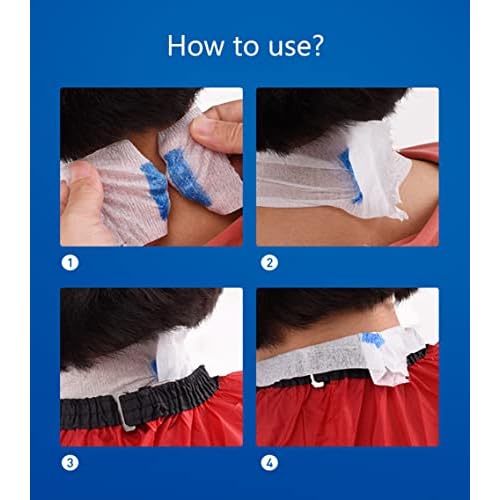 How to use?

1

2

3

4