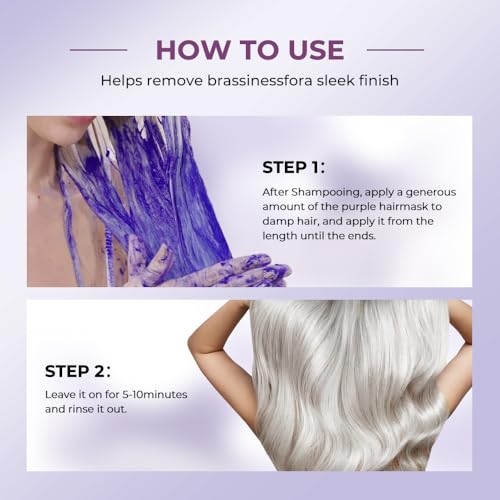 HOW TO USE

Helps remove brassinessfora sleek finish

STEP 1:

After Shampooing, apply a generous amount of the purple hairmask to damp hair, and apply it from the length until the ends.

STEP 2:

Leave it on for 5-10minutes and rinse it out.