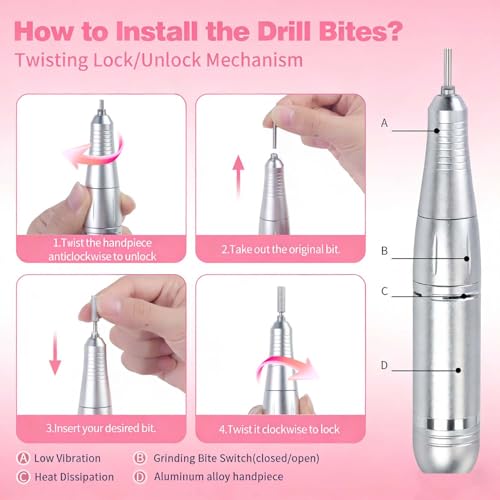 How to Install the Drill Bites?

Twisting Lock/Unlock Mechanism

1.Twist the handpiece anticlockwise to unlock

2.Take out the original bit.

3.Insert your desired bit.

4.Twist it clockwise to lock

A

B

C

D

A Low Vibration

B Grinding Bite Switch(closed/open)

C Heat Dissipation

D Aluminum alloy handpiece